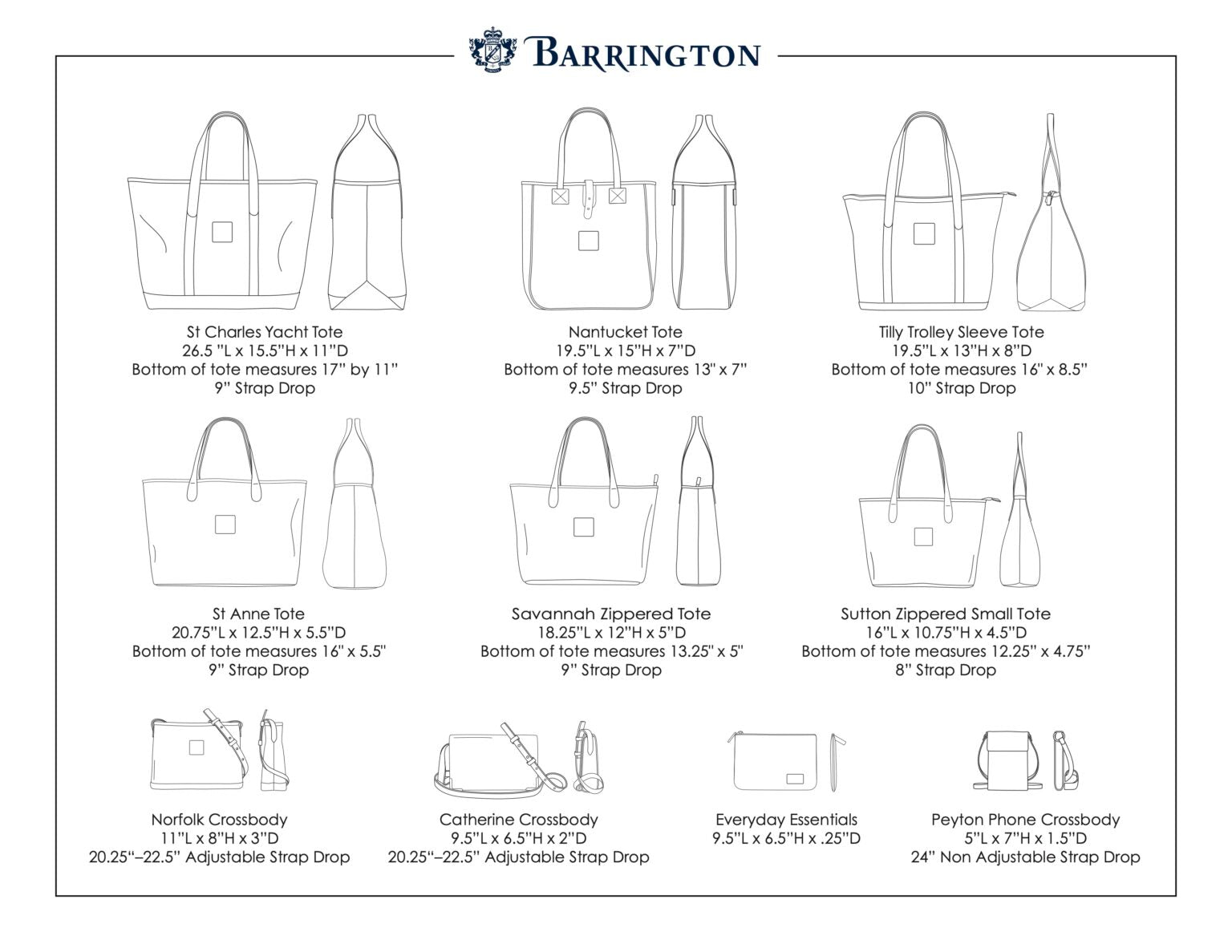 BARRINGTON

St Charles Yacht Tote
26.5 "L x 15.5"H x 11"D
Bottom of tote measures 17" by 11"
9" Strap Drop

Nantucket Tote
19.5"L x 15"H x 7"D
Bottom of tote measures 13" x 7"
9.5" Strap Drop

Tilly Trolley Sleeve Tote
19.5"L x 13"H x 8"D
Bottom of tote measures 16" x 8.5"
10" Strap Drop

St Anne Tote
20.75"L x 12.5"H x 5.5"D
Bottom of tote measures 16" x 5.5"
9" Strap Drop

Savannah Zippered Tote
18.25"L x 12"H x 5"D
Bottom of tote measures 13.25" x 5"
9" Strap Drop

Sutton Zippered Small Tote
16"L x 10.75"H x 4.5"D
Bottom of tote measures 12.25" x 4.75"
8" Strap Drop

Norfolk Crossbody
11"L x 8"H x 3"D
20.25"–22.5" Adjustable Strap Drop

Catherine Crossbody
9.5"L x 6.5"H x 2"D
20.25"–22.5" Adjustable Strap Drop

Everyday Essentials
9.5"L x 6.5"H x .25"D

Peyton Phone Crossbody
5"L x 7"H x 1.5"D
24" Non Adjustable Strap Drop